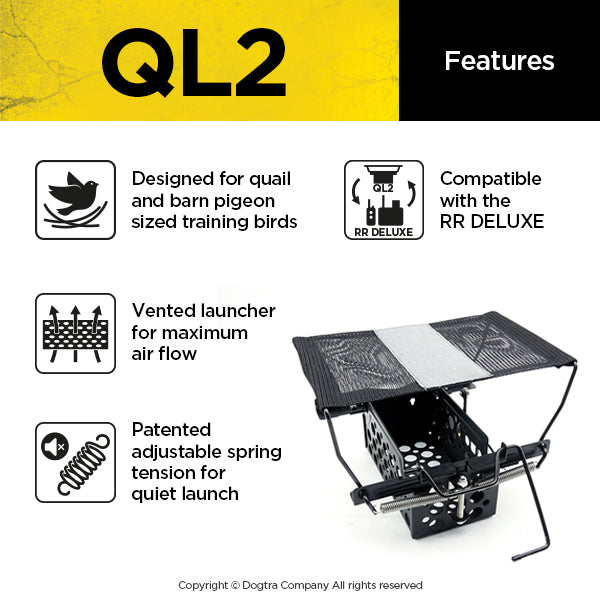 QL2

Features

Designed for quail and barn pigeon sized training birds

QL2

RR DELUXE

Compatible with the RR DELUXE

Vented launcher for maximum air flow

Patented adjustable spring tension for quiet launch

Copyright © Dogtra Company All rights reserved