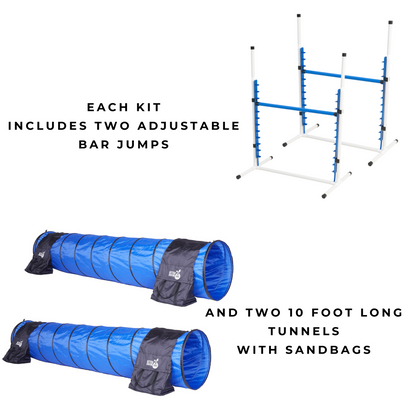 EACH KIT
INCLUDES TWO ADJUSTABLE
BAR JUMPS

AND TWO 10 FOOT LONG
TUNNELS
WITH SANDBAGS