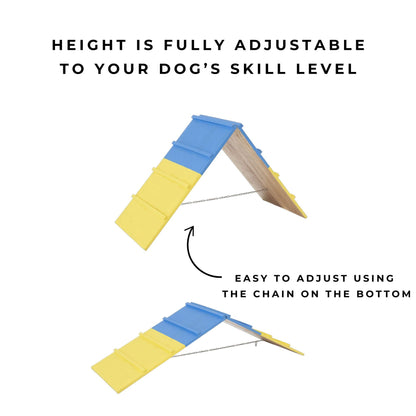 HEIGHT IS FULLY ADJUSTABLE TO YOUR DOG'S SKILL LEVEL

EASY TO ADJUST USING THE CHAIN ON THE BOTTOM