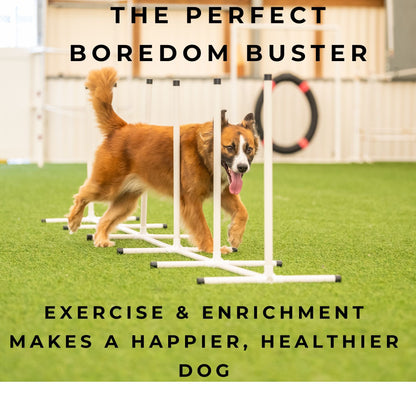 THE PERFECT BOREDOM BUSTER

EXERCISE & ENRICHMENT MAKES A HAPPIER, HEALTHIER DOG