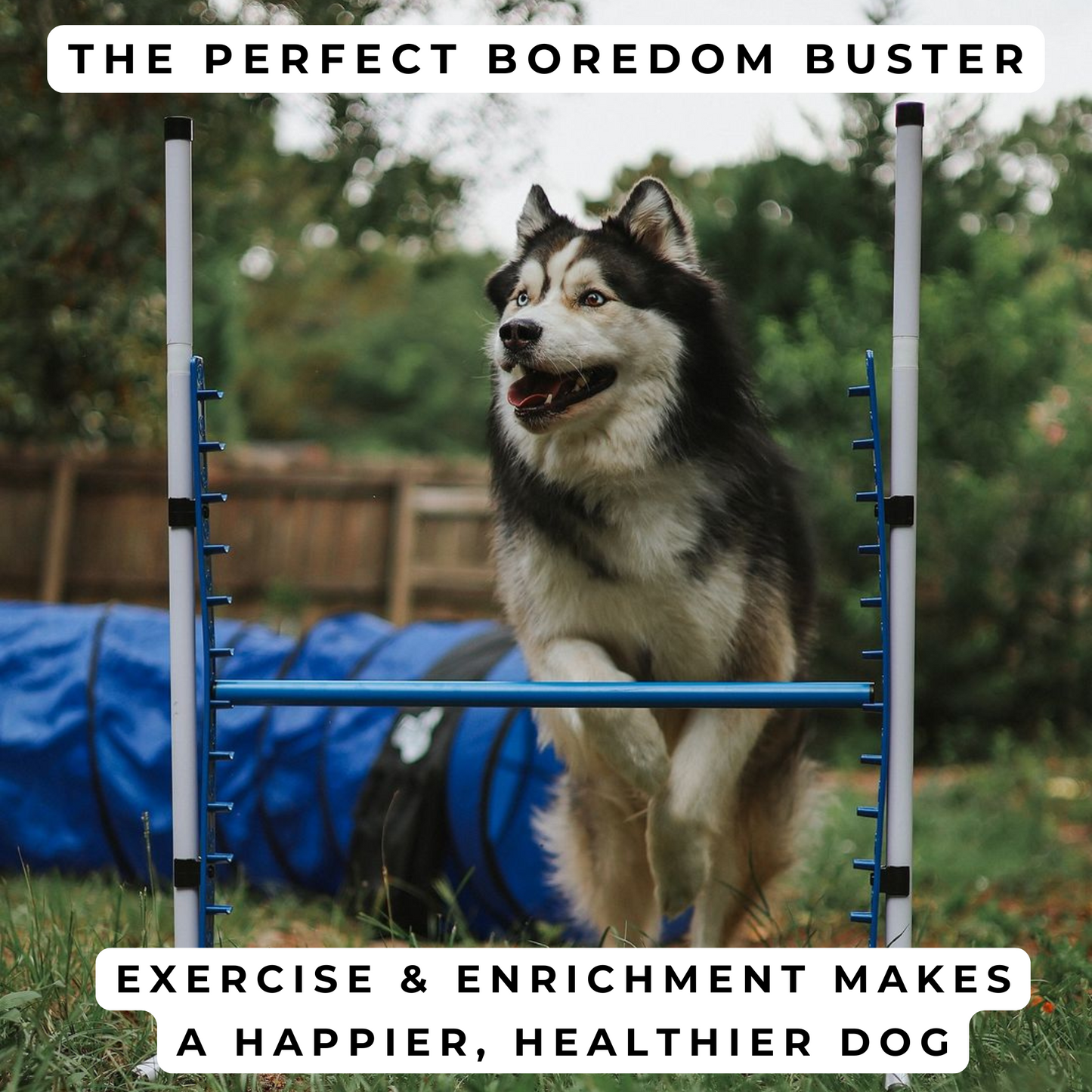 THE PERFECT BOREDOM BUSTER

EXERCISE & ENRICHMENT MAKES A HAPPIER, HEALTHIER DOG