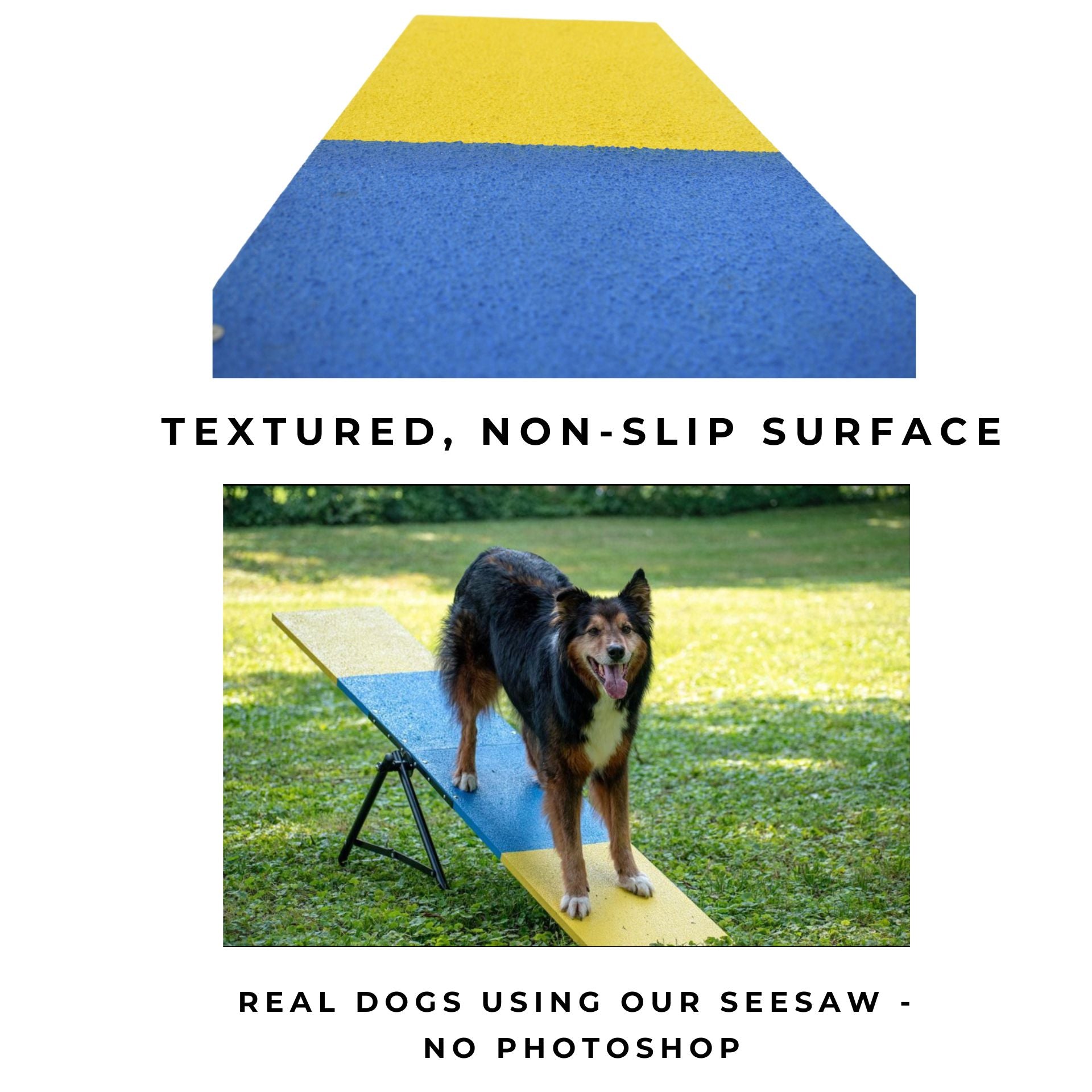 TEXTURED, NON-SLIP SURFACE

REAL DOGS USING OUR SEESAW - NO PHOTOSHOP