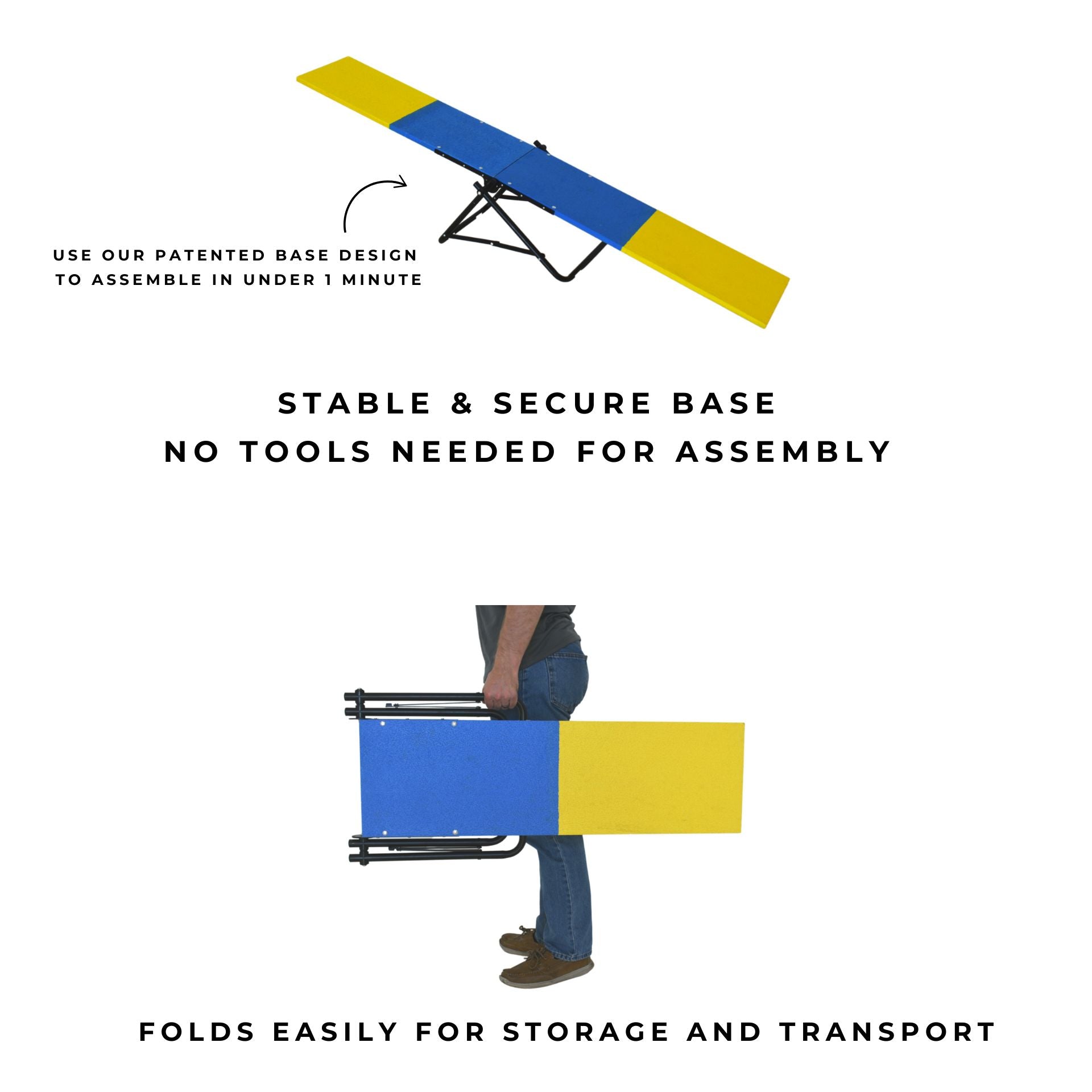 USE OUR PATENTED BASE DESIGN TO ASSEMBLE IN UNDER 1 MINUTE

STABLE & SECURE BASE
NO TOOLS NEEDED FOR ASSEMBLY

FOLDS EASILY FOR STORAGE AND TRANSPORT