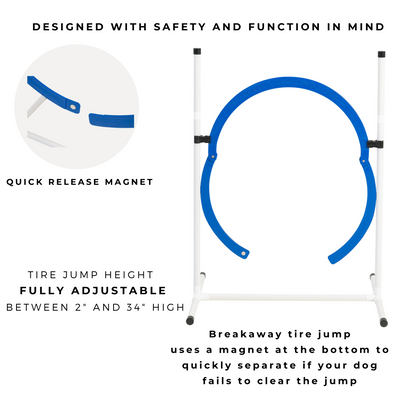 DESIGNED WITH SAFETY AND FUNCTION IN MIND

QUICK RELEASE MAGNET

TIRE JUMP HEIGHT
FULLY ADJUSTABLE
BETWEEN 2" AND 34" HIGH

Breakaway tire jump uses a magnet at the bottom to quickly separate if your dog fails to clear the jump